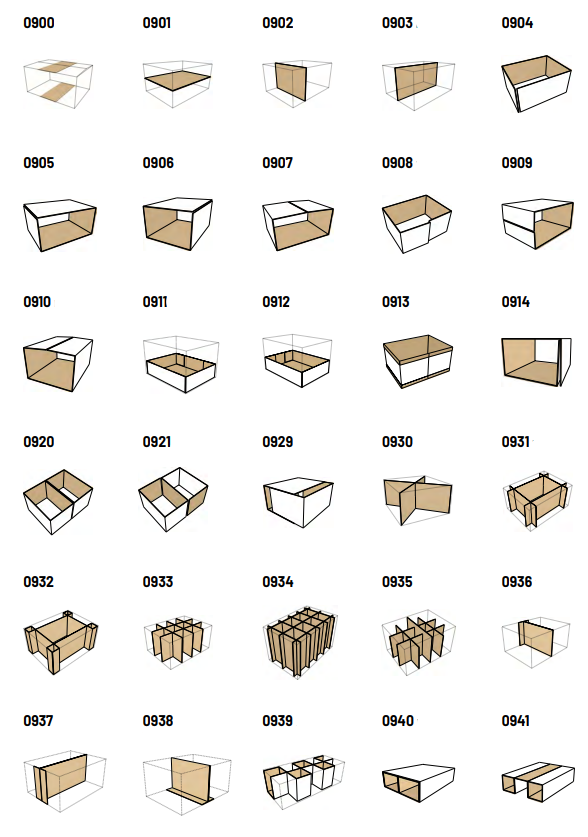 0900 0901 0902 0903 0904

0905 0906 0907 0908 0909

0910 0911 0912 0913 0914

0920 0921 0929 0930 0931

0932 0933 0934 0935 0936

0937 0938 0939 0940 0941