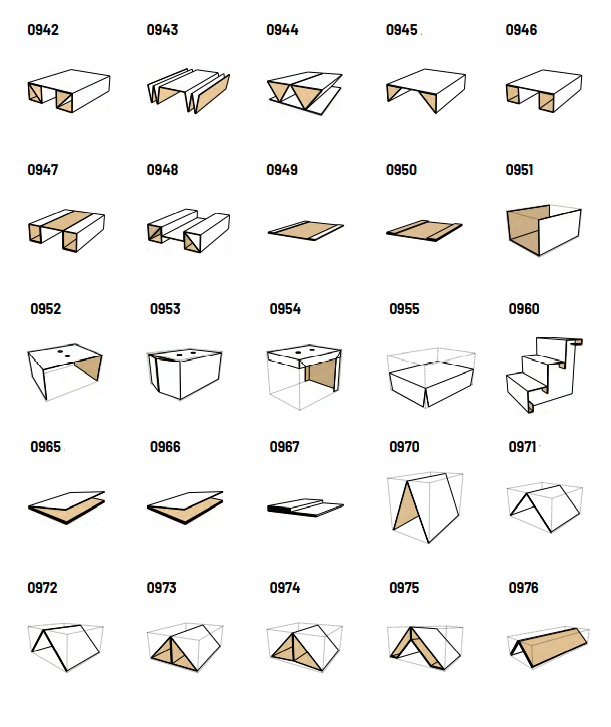 0942 0943 0944 0945 0946

0947 0948 0949 0950 0951

0952 0953 0954 0955 0960

0965 0966 0967 0970 0971

0972 0973 0974 0975 0976