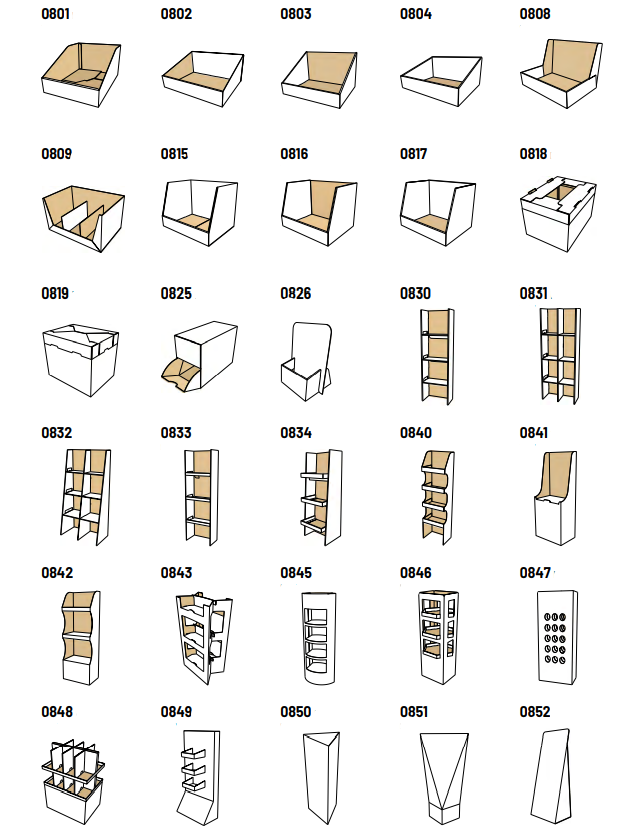 0801 0802 0803 0804 0808

0809 0815 0816 0817 0818

0819 0825 0826 0830 0831

0832 0833 0834 0840 0841

0842 0843 0845 0846 0847

0848 0849 0850 0851 0852