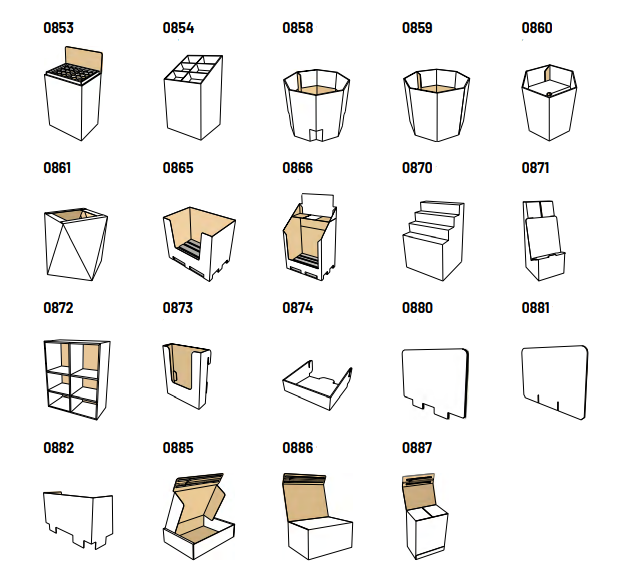 0853
0854
0858
0859
0860

0861
0865
0866
0870
0871

0872
0873
0874
0880
0881

0882
0885
0886
0887