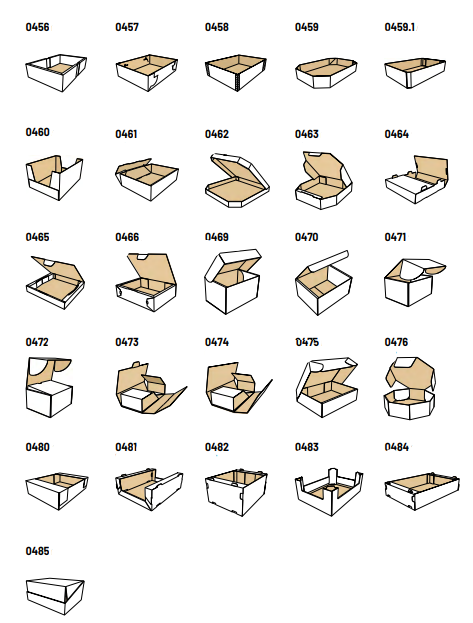 0456

0457

0458

0459

0459.1

0460

0461

0462

0463

0464

0465

0466

0469

0470

0471

0472

0473

0474

0475

0476

0480

0481

0482

0483

0484

0485