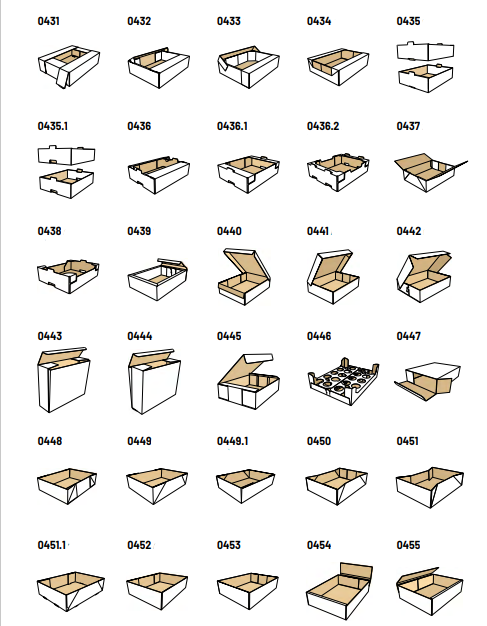 0431 0432 0433 0434 0435

0435.1 0436 0436.1 0436.2 0437

0438 0439 0440 0441 0442

0443 0444 0445 0446 0447

0448 0449 0449.1 0450 0451

0451.1 0452 0453 0454 0455