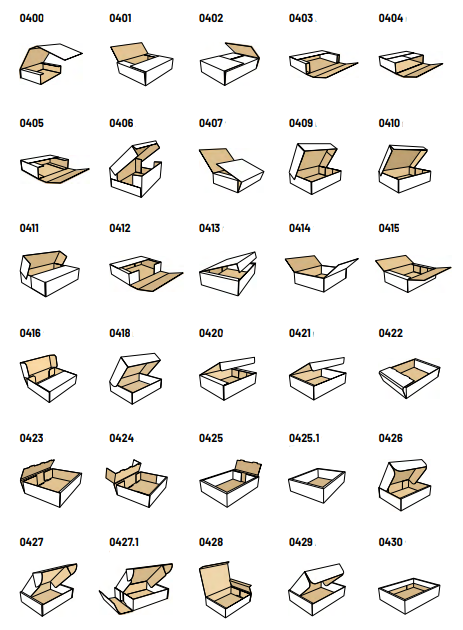 0400

0401

0402

0403

0404

0405

0406

0407

0409

0410

0411

0412

0413

0414

0415

0416

0418

0420

0421

0422

0423

0424

0425

0425.1

0426

0427

0427.1

0428

0429

0430