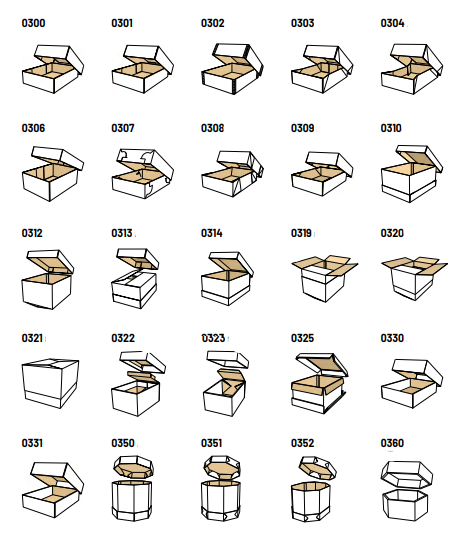 0300
0301
0302
0303
0304

0306
0307
0308
0309
0310

0312
0313
0314
0319
0320

0321
0322
0323
0325
0330

0331
0350
0351
0352
0360